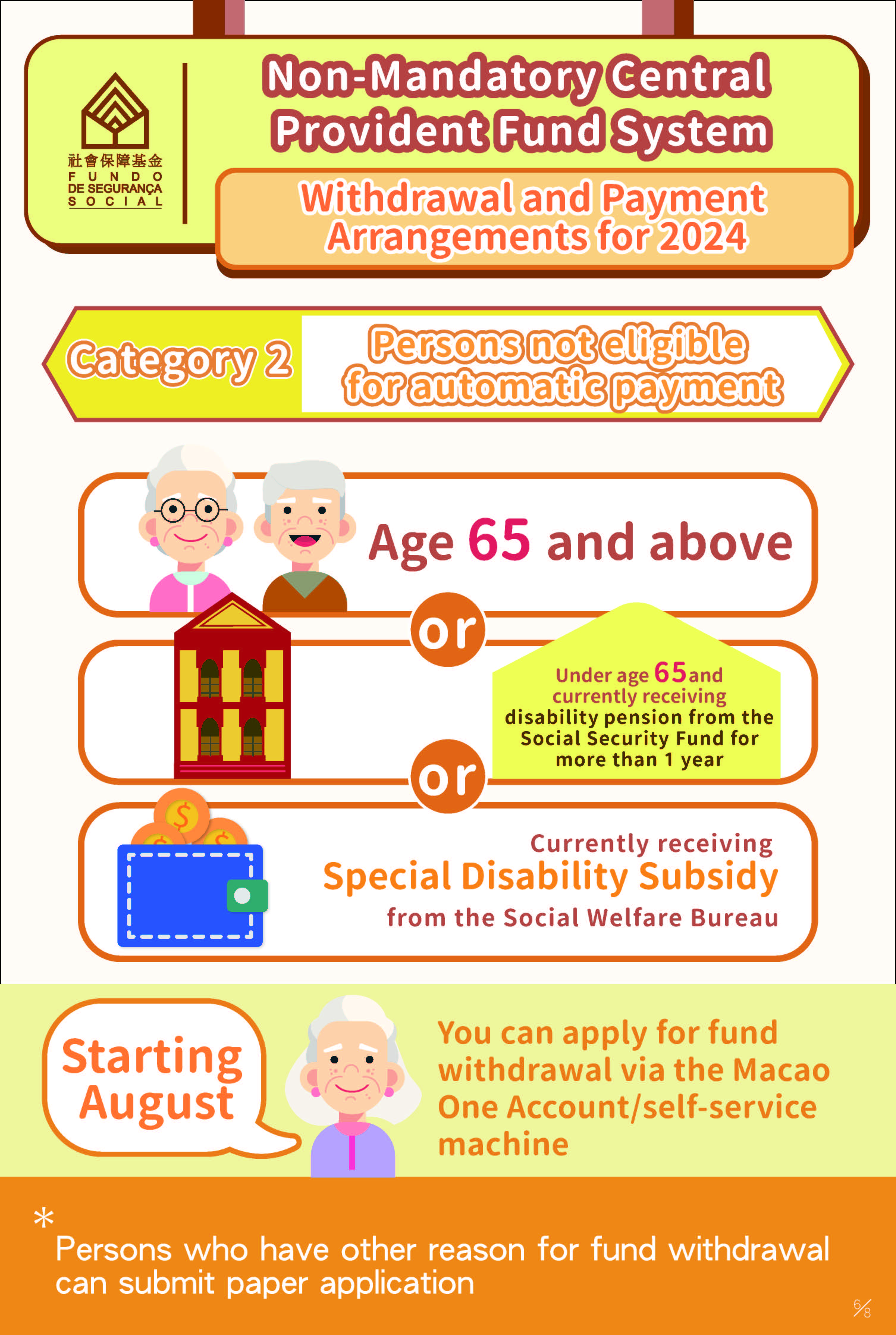 社會保障基金
FUNDO
DE SEGURANÇA
SOCIAL

Non-Mandatory Central Provident Fund System

Withdrawal and Payment Arrangements for 2024

Category 2

Persons not eligible for automatic payment

Age 65 and above

or

Under age 65 and currently receiving disability pension from the Social Security Fund for more than 1 year

or

Currently receiving
Special Disability Subsidy
from the Social Welfare Bureau

Starting August

You can apply for fund withdrawal via the Macao One Account/self-service machine

*
Persons who have other reason for fund withdrawal can submit paper application

6/8