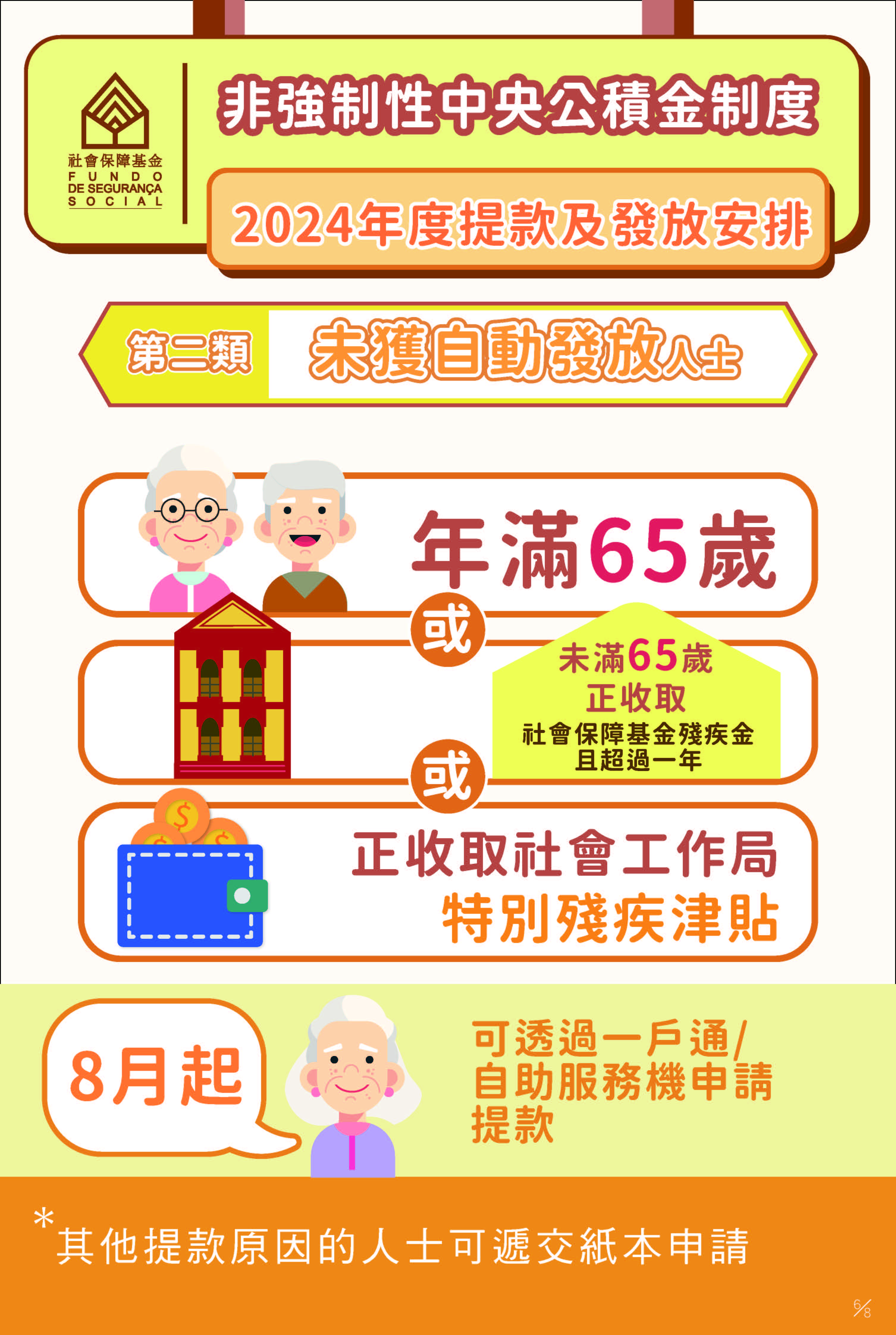 社會保障基金
FUNDO
DE SEGURANÇA
SOCIAL

非強制性中央公積金制度

2024年度提款及發放安排

第二類 未獲自動發放人士

年滿65歲

或

未滿65歲
正收取
社會保障基金殘疾金
且超過一年

或

正收取社會工作局
特別殘疾津貼

8月起

可透過一戶通/
自助服務機申請
提款

*其他提款原因的人士可遞交紙本申請

6/8