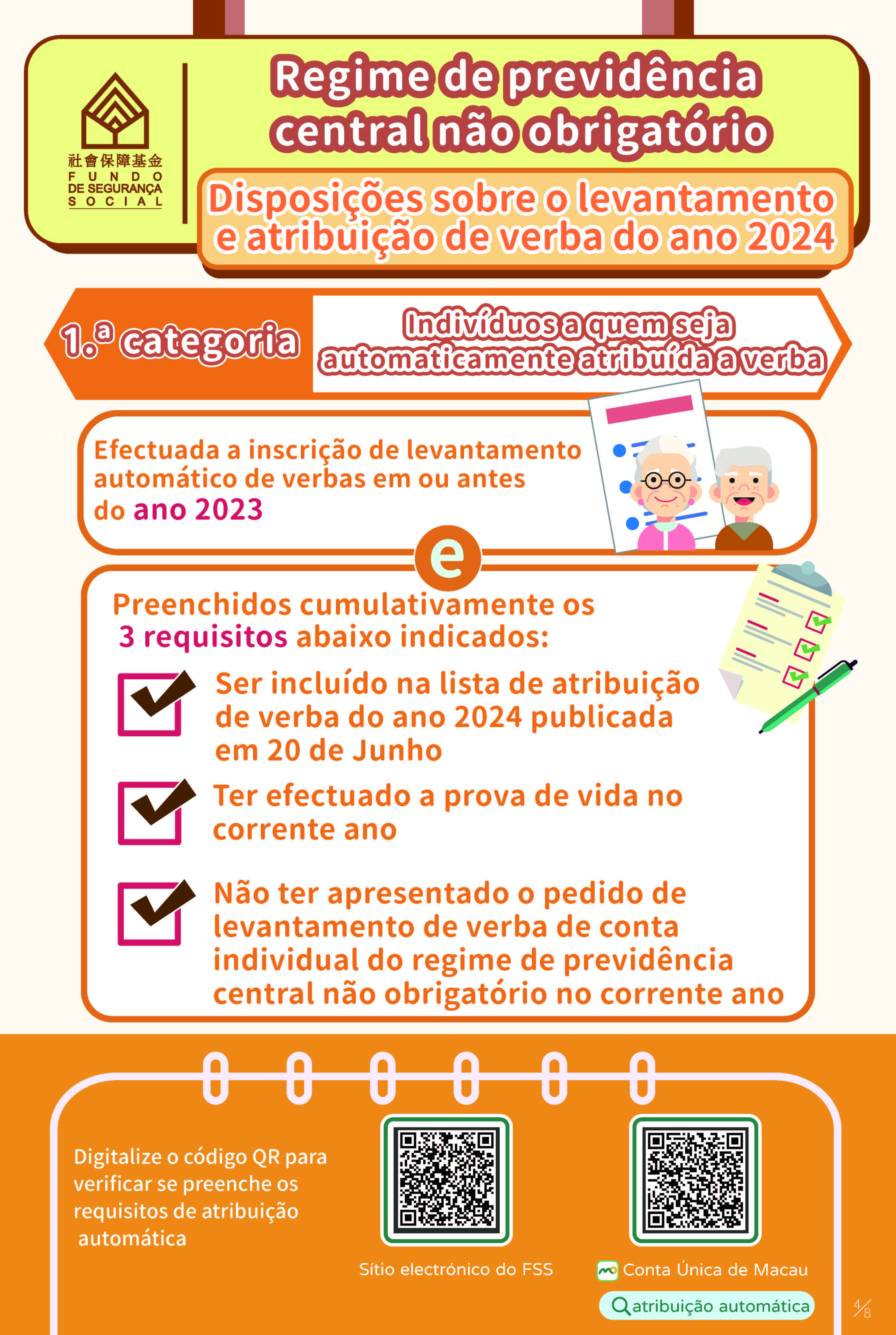 社會保障基金
FUNDO DE SEGURANÇA SOCIAL

Regime de previdência central não obrigatório

Disposições sobre o levantamento e atribuição de verba do ano 2024

1.ª categoria

Indivíduos a quem seja automaticamente atribuída a verba

Efectuada a inscrição de levantamento automático de verbas em ou antes do ano 2023

e

Preenchidos cumulativamente os 3 requisitos abaixo indicados:

Ser incluído na lista de atribuição de verba do ano 2024 publicada em 20 de Junho

Ter efectuado a prova de vida no corrente ano

Não ter apresentado o pedido de levantamento de verba de conta individual do regime de previdência central não obrigatório no corrente ano

Digitalize o código QR para verificar se preenche os requisitos de atribuição automática

Sítio electrónico do FSS

Conta Única de Macau

atribuição automática

4/8