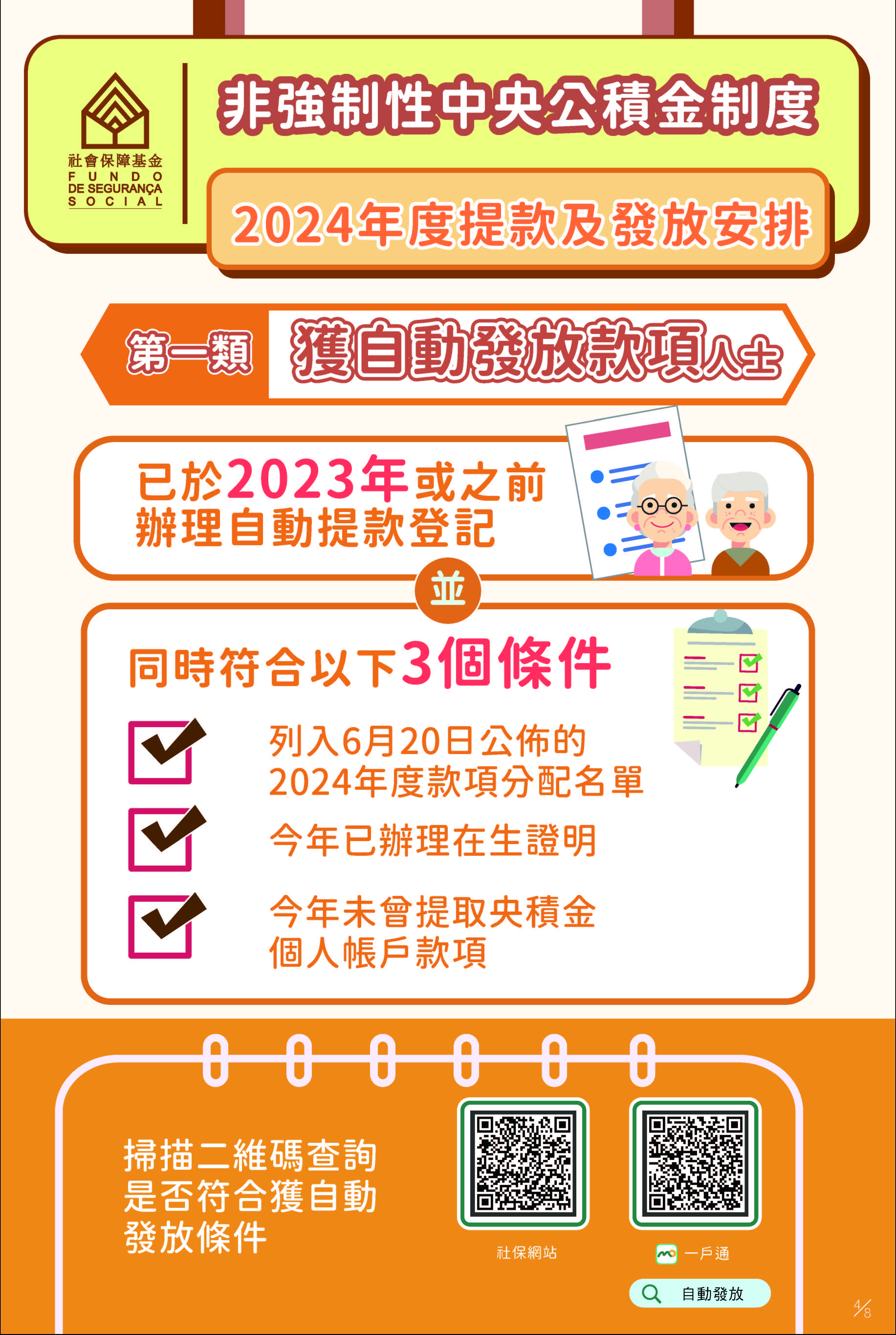 社會保障基金
FUNDO DE SEGURANÇA SOCIAL

非強制性中央公積金制度

2024年度提款及發放安排

第一類 獲自動發放款項人士

已於2023年或之前辦理自動提款登記

並

同時符合以下3個條件

列入6月20日公佈的2024年度款項分配名單

今年已辦理在生證明

今年未曾提取央積金個人帳戶款項

掃描二維碼查詢是否符合獲自動發放條件

社保網站

一戶通

自動發放

4/8