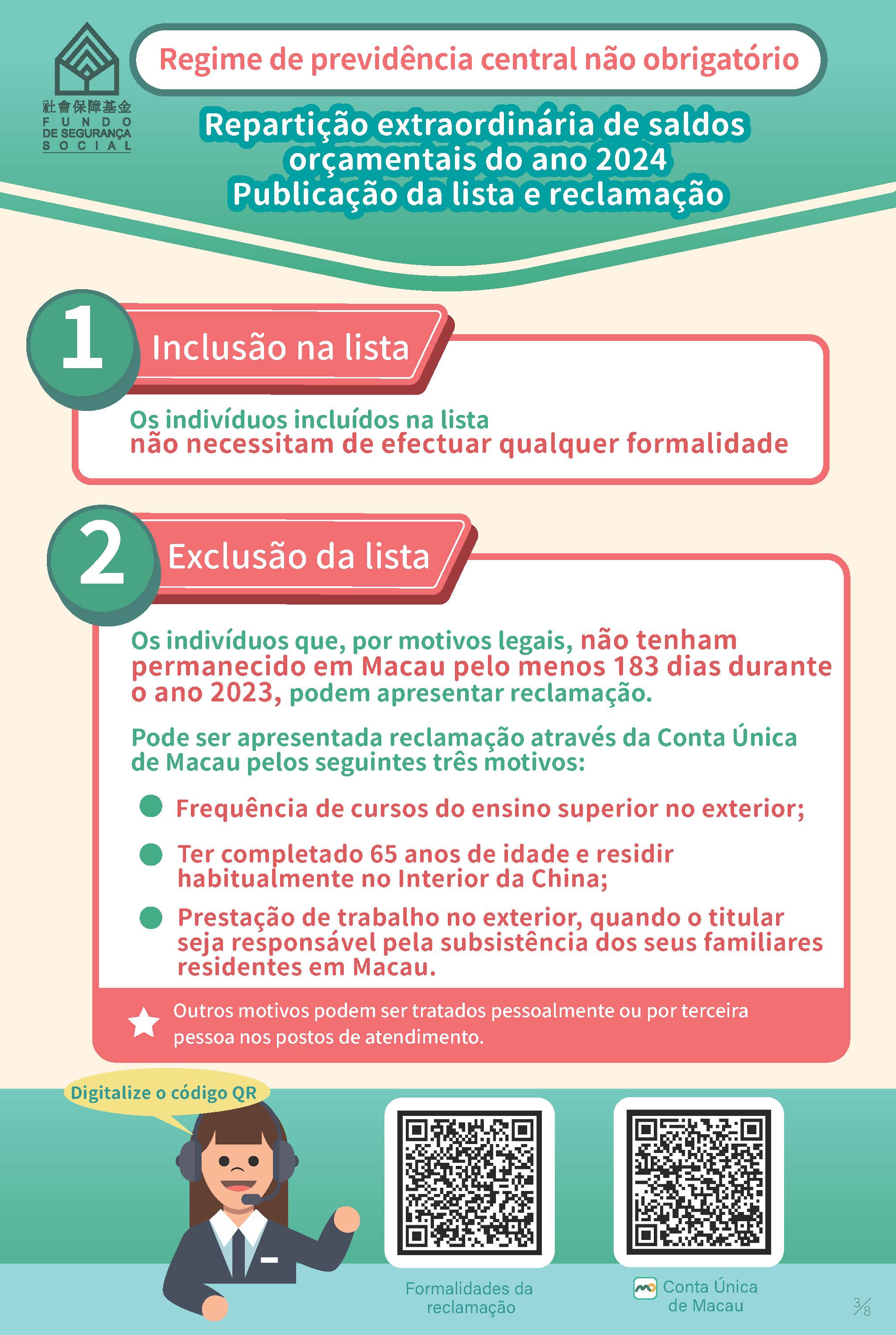 社會保障基金
FUNDO
DE SEGURANÇA
SOCIAL

Regime de previdência central não obrigatório

Repartição extraordinária de saldos orçamentais do ano 2024
Publicação da lista e reclamação

1 Inclusão na lista

Os indivíduos incluídos na lista
não necessitam de efectuar qualquer formalidade

2 Exclusão da lista

Os indivíduos que, por motivos legais, não tenham permanecido em Macau pelo menos 183 dias durante o ano 2023, podem apresentar reclamação.

Pode ser apresentada reclamação através da Conta Única de Macau pelos seguintes três motivos:

Frequência de cursos do ensino superior no exterior;

Ter completado 65 anos de idade e residir habitualmente no Interior da China;

Prestação de trabalho no exterior, quando o titular seja responsável pela subsistência dos seus familiares residentes em Macau.

Outros motivos podem ser tratados pessoalmente ou por terceira pessoa nos postos de atendimento.

Digitalize o código QR

Formalidades da reclamação

Conta Única de Macau

3/8