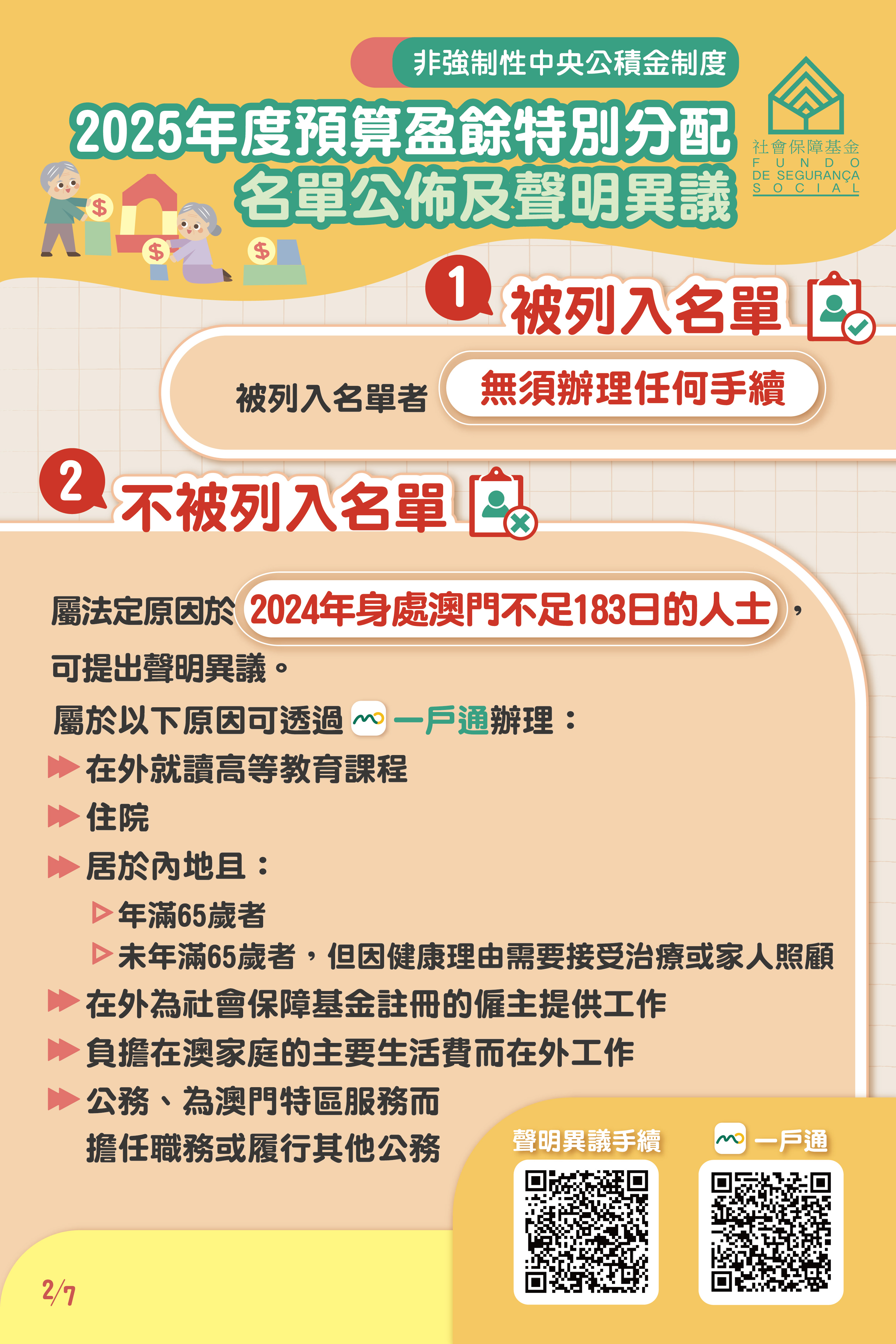 非強制性中央公積金制度

2025年度預算盈餘特別分配
名單公佈及聲明異議

社會保障基金
FUNDO DE SEGURANÇA SOCIAL

$ $ $

1 被列入名單

被列入名單者 無須辦理任何手續

2 不被列入名單

屬法定原因於 2024年身處澳門不足183日的人士，可提出聲明異議。

屬於以下原因可透過 一戶通辦理：

在外就讀高等教育課程

住院

居於內地且：

年滿65歲者

未年滿65歲者，但因健康理由需要接受治療或家人照顧

在外為社會保障基金註冊的僱主提供工作

負擔在澳家庭的主要生活費而在外工作

公務、為澳門特區服務而擔任職務或履行其他公務

聲明異議手續

一戶通

2/7