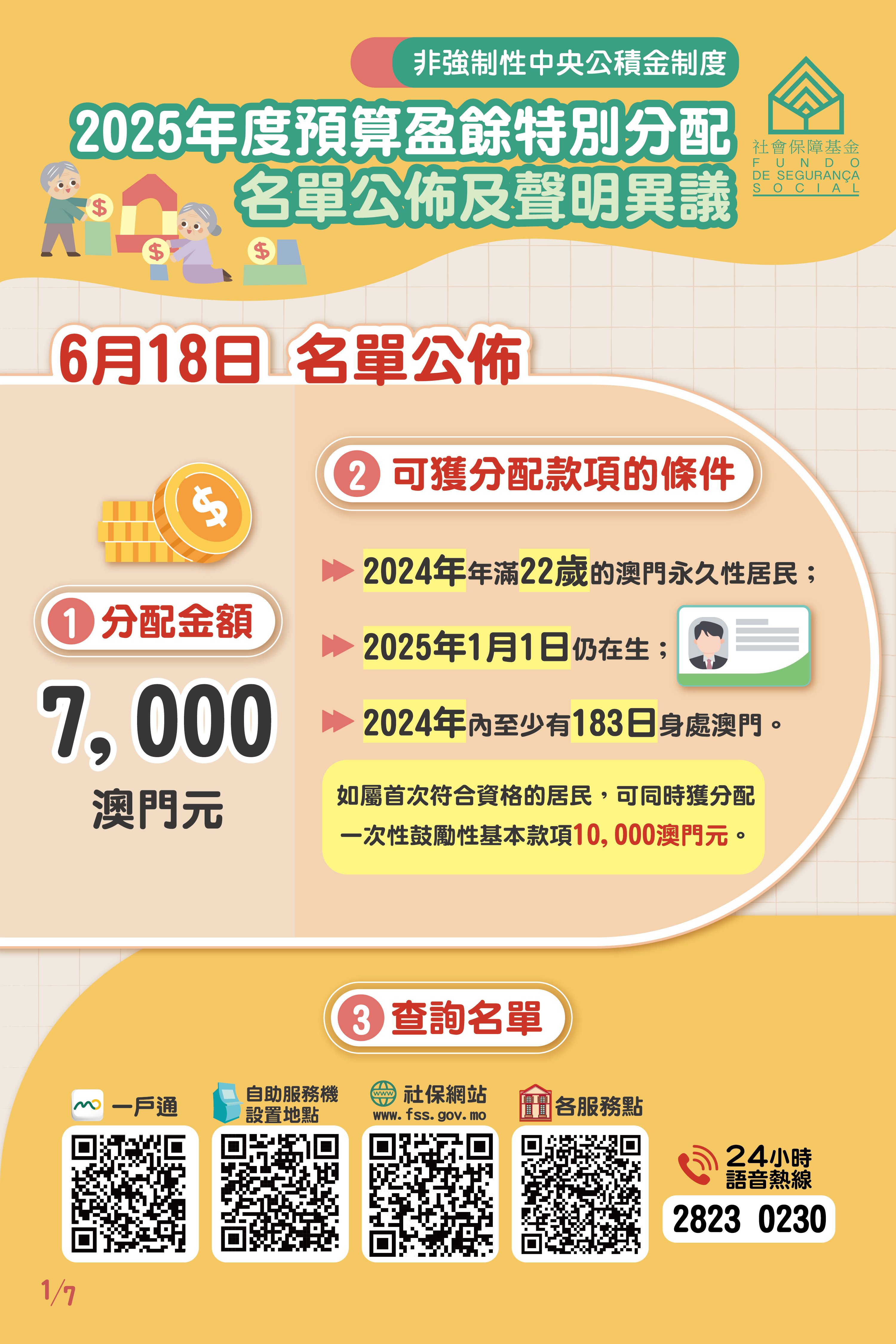 非強制性中央公積金制度

2025年度預算盈餘特別分配
名單公佈及聲明異議

社會保障基金
FUNDO
DE SEGURANÇA
SOCIAL

6月18日 名單公佈

① 分配金額

7,000
澳門元

② 可獲分配款項的條件

2024年年滿22歲的澳門永久性居民；

2025年1月1日仍在生；

2024年內至少有183日身處澳門。

如屬首次符合資格的居民，可同時獲分配一次性鼓勵性基本款項10,000澳門元。

③ 查詢名單

一戶通

自助服務機設置地點

社保網站
www.fss.gov.mo

各服務點

24小時語音熱線
2823 0230

1/7